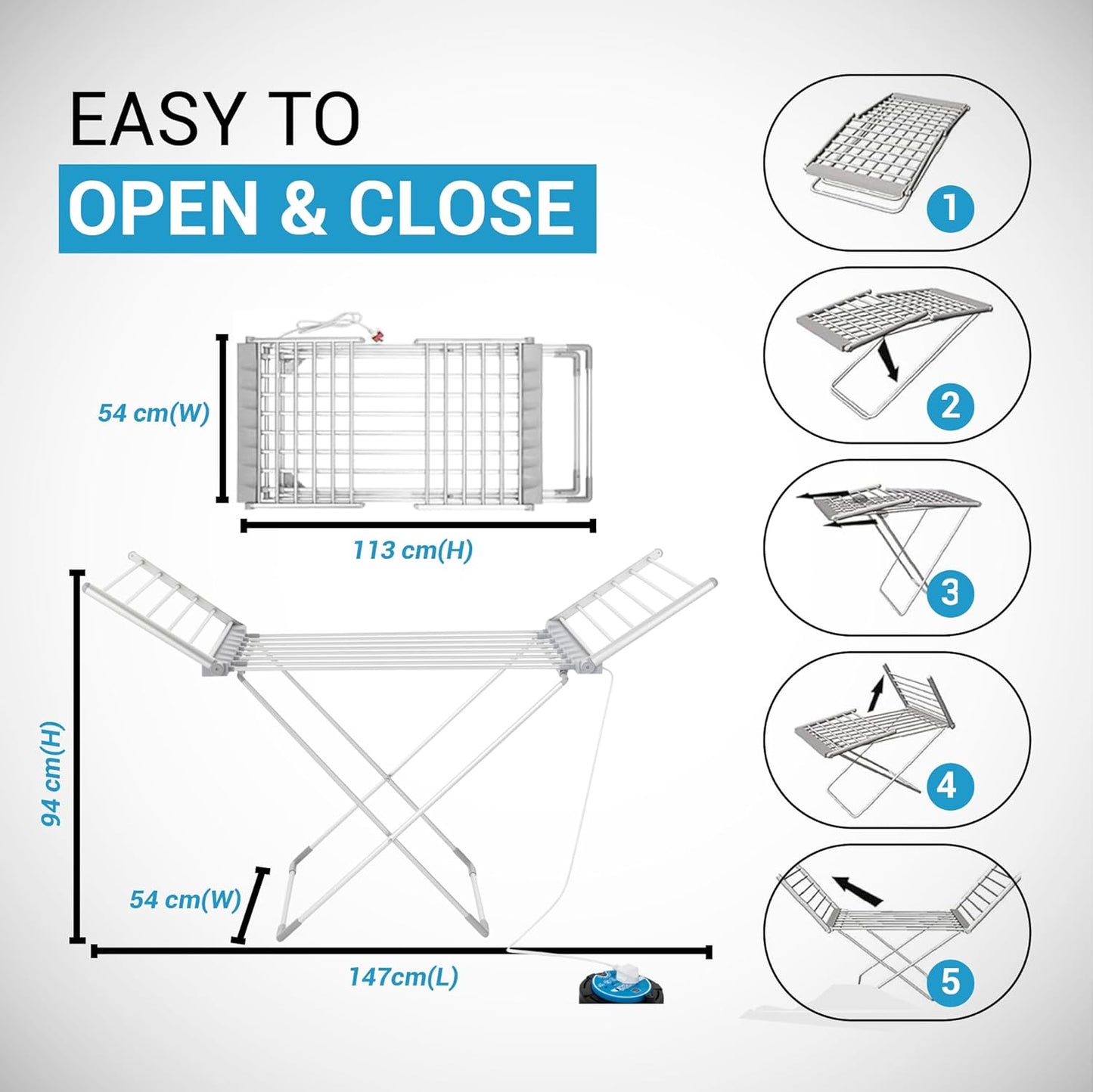 EASY TO
OPEN & CLOSE

54 cm(W)

113 cm(H)

94 cm(H)

54 cm(W)

147cm(L)

1

2

3

4

5