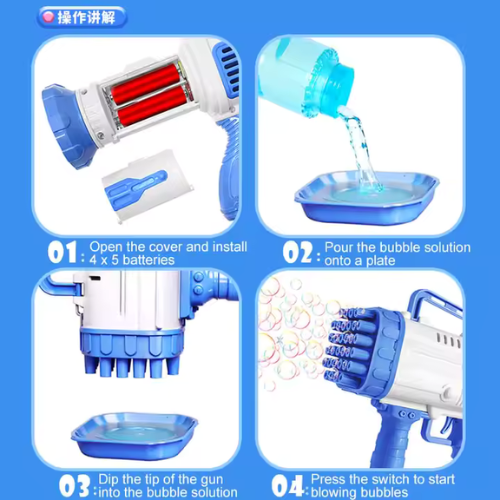 操作讲解

01: Open the cover and install 4 x 5 batteries

02: Pour the bubble solution onto a plate

03: Dip the tip of the gun into the bubble solution

04: Press the switch to start blowing bubbles