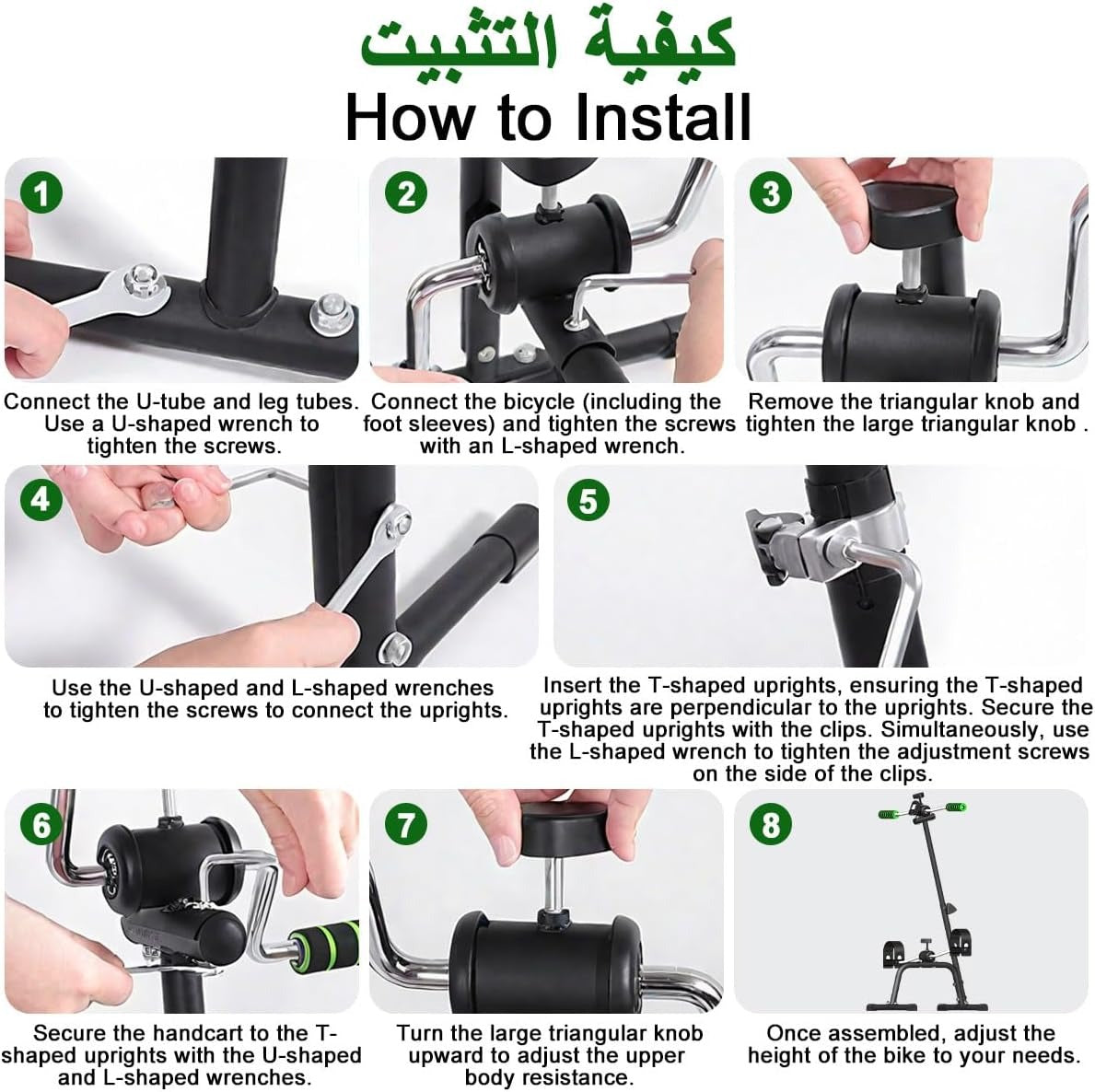 كيفية التثبيت

How to Install

1

Connect the U-tube and leg tubes. Use a U-shaped wrench to tighten the screws.

2

Connect the bicycle (including the foot sleeves) and tighten the screws with an L-shaped wrench.

3

Remove the triangular knob and tighten the large triangular knob .

4

Use the U-shaped and L-shaped wrenches to tighten the screws to connect the uprights.

5

Insert the T-shaped uprights, ensuring the T-shaped uprights are perpendicular to the uprights. Secure the T-shaped uprights with the clips. Simultaneously, use the L-shaped wrench to tighten the adjustment screws on the side of the clips.

6

Secure the handcart to the T-shaped uprights with the U-shaped and L-shaped wrenches.

7

Turn the large triangular knob upward to adjust the upper body resistance.

8

Once assembled, adjust the height of the bike to your needs.